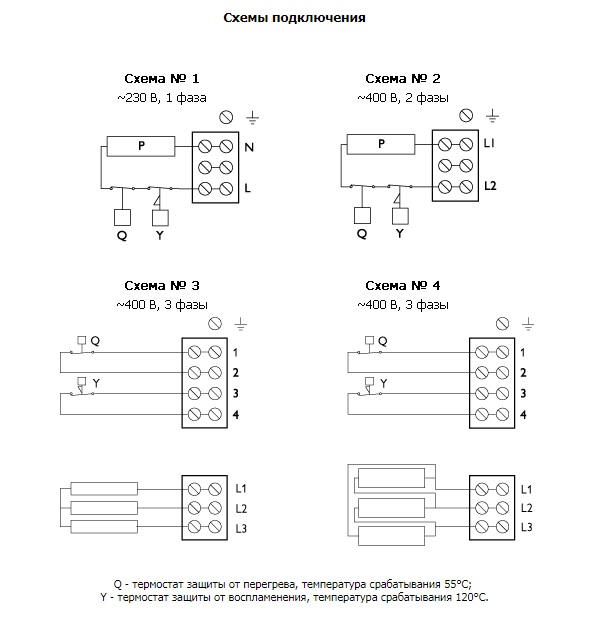 Схемы подключения

Схема № 1
~230 В, 1 фаза

P

N

L

Q Y

Схема № 2
~400 В, 2 фазы

P

L1

L2

Q Y

Схема № 3
~400 В, 3 фазы

Q

Y

1
2
3
4

L1
L2
L3

Схема № 4
~400 В, 3 фазы

Q

Y

1
2
3
4

L1
L2
L3

Q - термостат защиты от перегрева, температура срабатывания 55°C;
Y - термостат защиты от воспламенения, температура срабатывания 120°C.